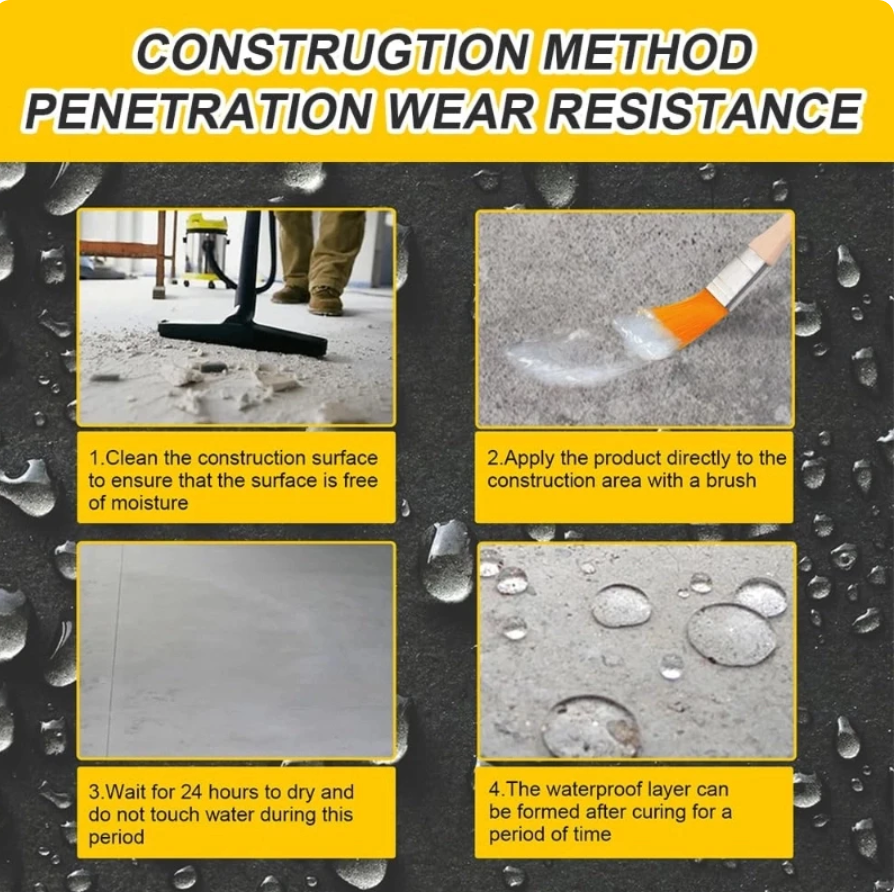 CONSTRUGTION METHOD
PENETRATION WEAR RESISTANCE

1.Clean the construction surface to ensure that the surface is free of moisture

2.Apply the product directly to the construction area with a brush

3.Wait for 24 hours to dry and do not touch water during this period

4.The waterproof layer can be formed after curing for a period of time